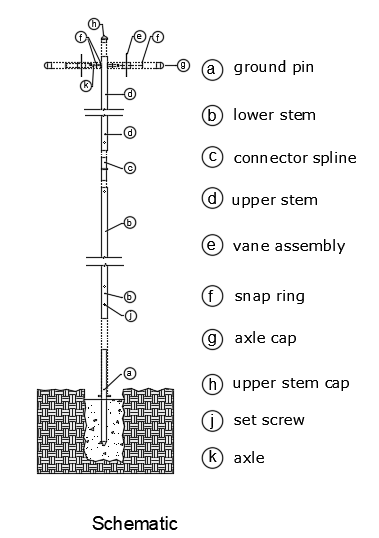 h
f
e
f
g
k
d
d
c
b
b
j
a

a ground pin
b lower stem
c connector spline
d upper stem
e vane assembly
f snap ring
g axle cap
h upper stem cap
j set screw
k axle

Schematic